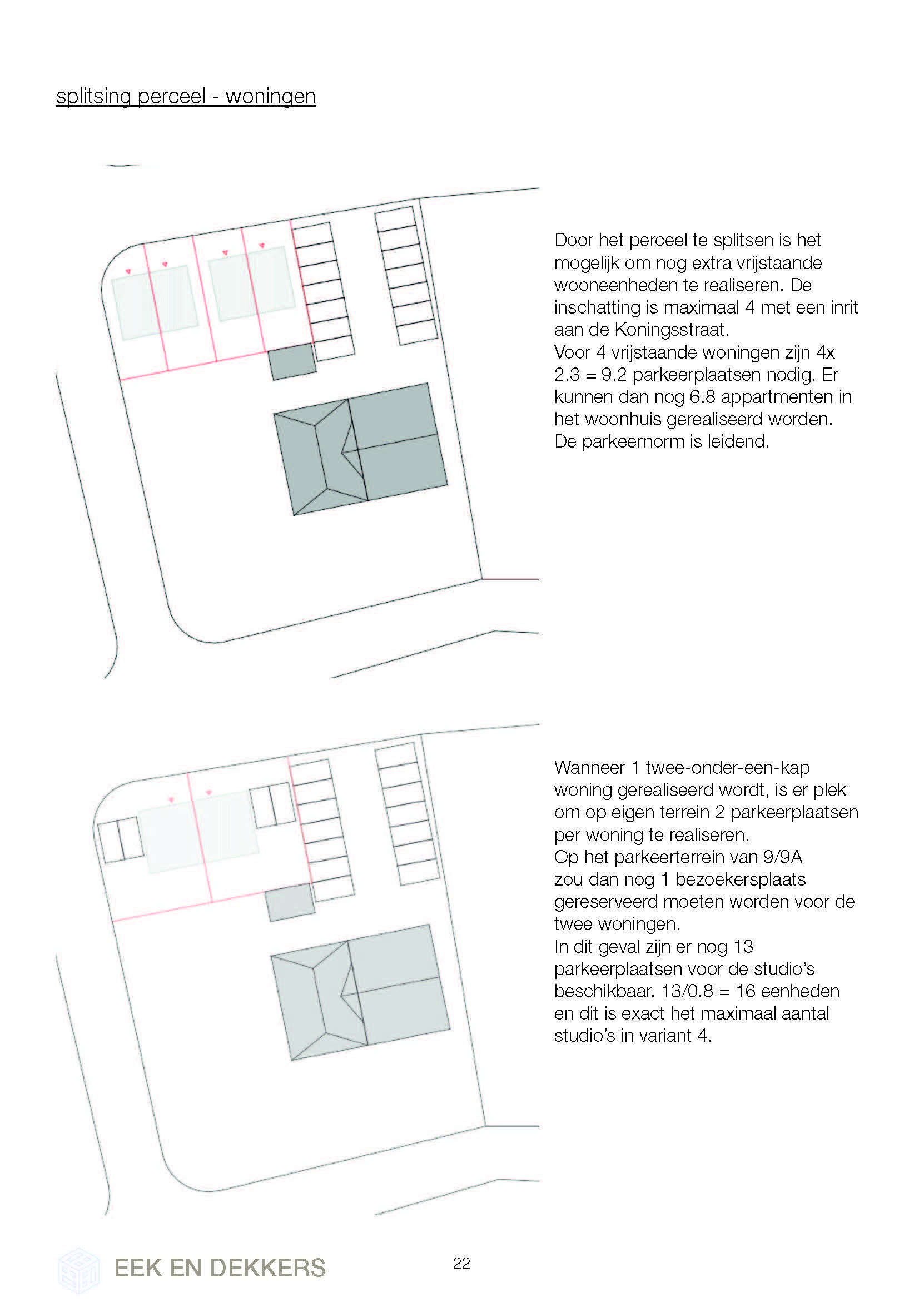 splitsing perceel - woningen

Door het perceel te splitsen is het mogelijk om nog extra vrijstaande wooneenheden te realiseren. De inschatting is maximaal 4 met een inrit aan de Koningsstraat.
Voor 4 vrijstaande woningen zijn 4x 2.3 = 9.2 parkeerplaatsen nodig. Er kunnen dan nog 6.8 appartmenten in het woonhuis gerealiseerd worden.
De parkeernorm is leidend.

Wanneer 1 twee-onder-een-kap woning gerealiseerd wordt, is er plek om op eigen terrein 2 parkeerplaatsen per woning te realiseren.
Op het parkeerterrein van 9/9A zou dan nog 1 bezoekersplaats gereserveerd moeten worden voor de twee woningen.
In dit geval zijn er nog 13 parkeerplaatsen voor de studio's beschikbaar. 13/0.8 = 16 eenheden en dit is exact het maximaal aantal studio's in variant 4.

EEK EN DEKKERS

22